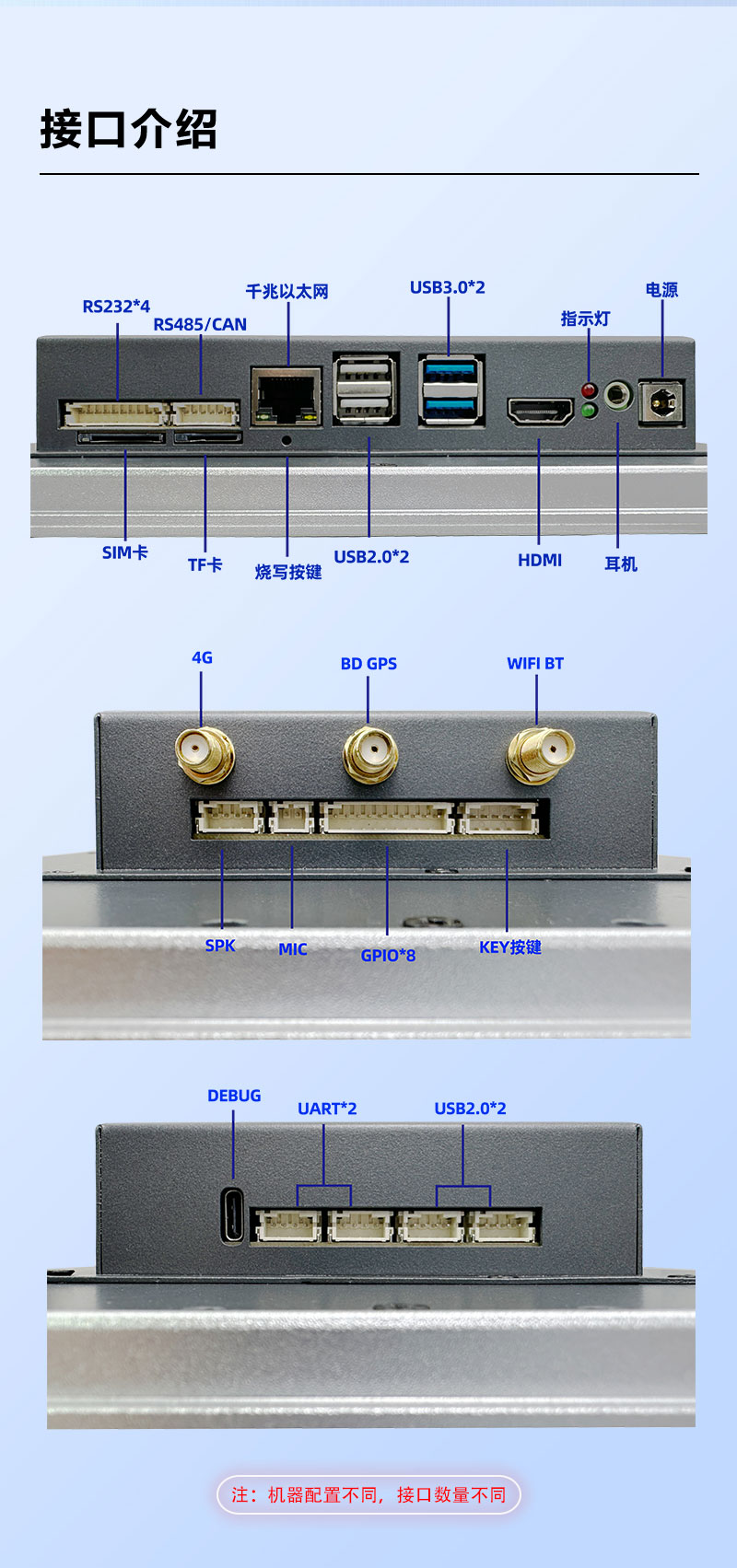 接口介绍

RS232*4
RS485/CAN
千兆以太网
USB3.0*2
指示灯
电源
SIM卡
TF卡
烧写按键
USB2.0*2
HDMI
耳机

4G
BD GPS
WIFI BT
SPK
MIC
GPIO*8
KEY按键

DEBUG
UART*2
USB2.0*2

注：机器配置不同，接口数量不同