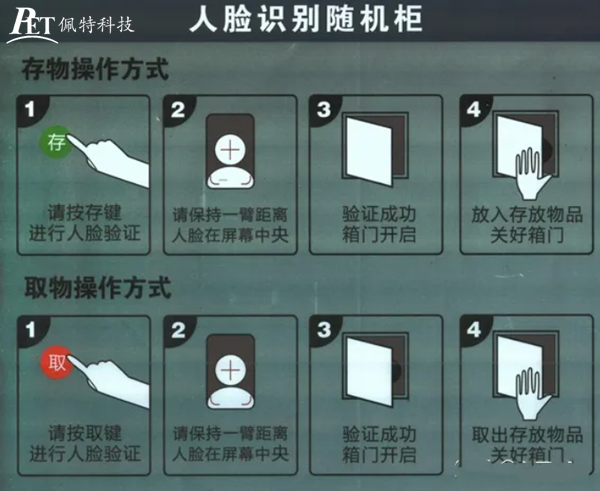 PET 佩特科技

人脸识别随机柜

存物操作方式

1
存
请按存键
进行人脸验证

2
请保持一臂距离
人脸在屏幕中央

3
验证成功
箱门开启

4
放入存放物品
关好箱门

取物操作方式

1
取
请按取键
进行人脸验证

2
请保持一臂距离
人脸在屏幕中央

3
验证成功
箱门开启

4
取出存放物品
关好箱门